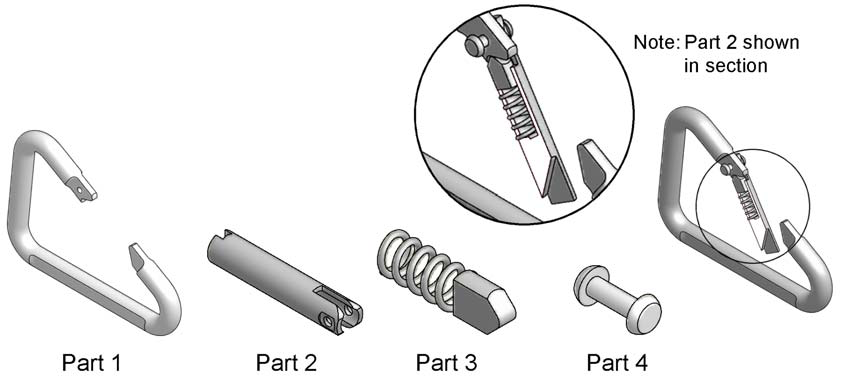 Note: Part 2 shown in section

Part 1

Part 2

Part 3

Part 4